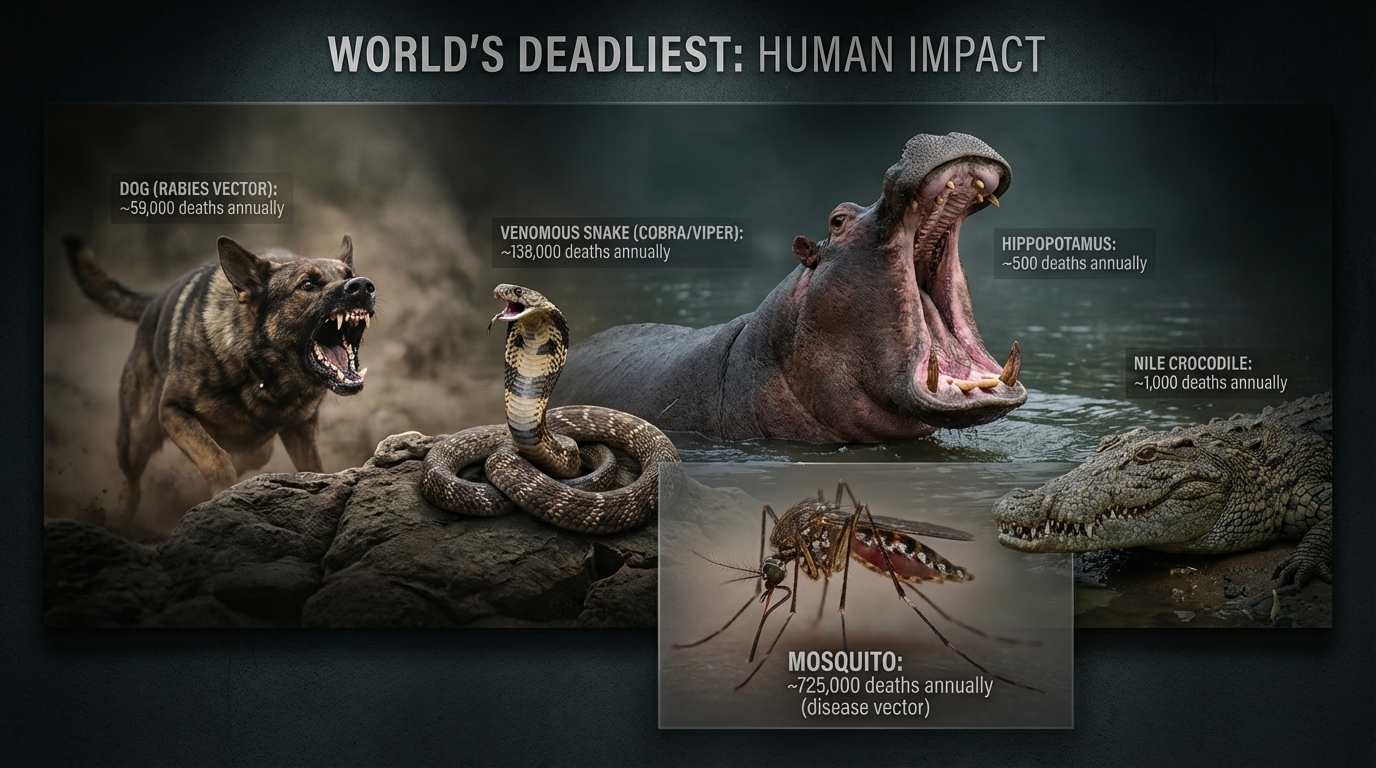 WORLD'S DEADLIEST: HUMAN IMPACT

DOG (RABIES VECTOR):
~59,000 deaths annually

VENOMOUS SNAKE (COBRA/VIPER):
~138,000 deaths annually

HIPPOPOTAMUS:
~500 deaths annually

NILE CROCODILE:
~1,000 deaths annually

MOSQUITO:
~725,000 deaths annually
(disease vector)